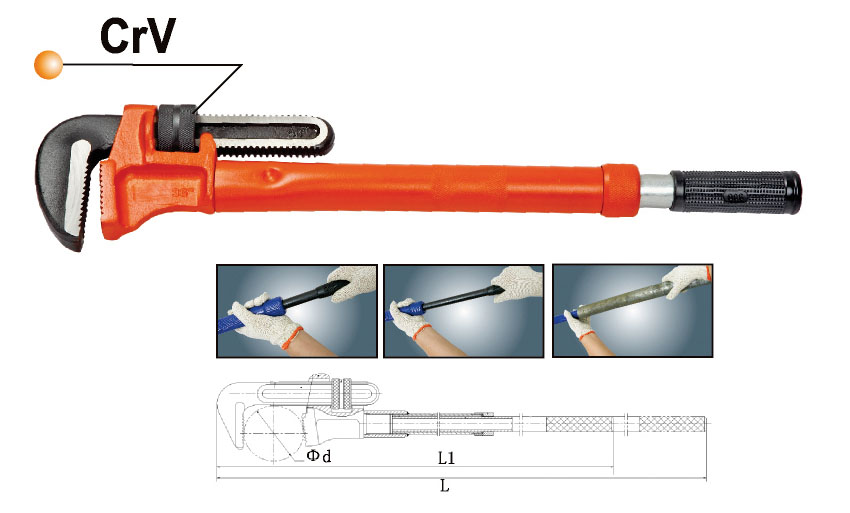 CrV

Φd

L1

L